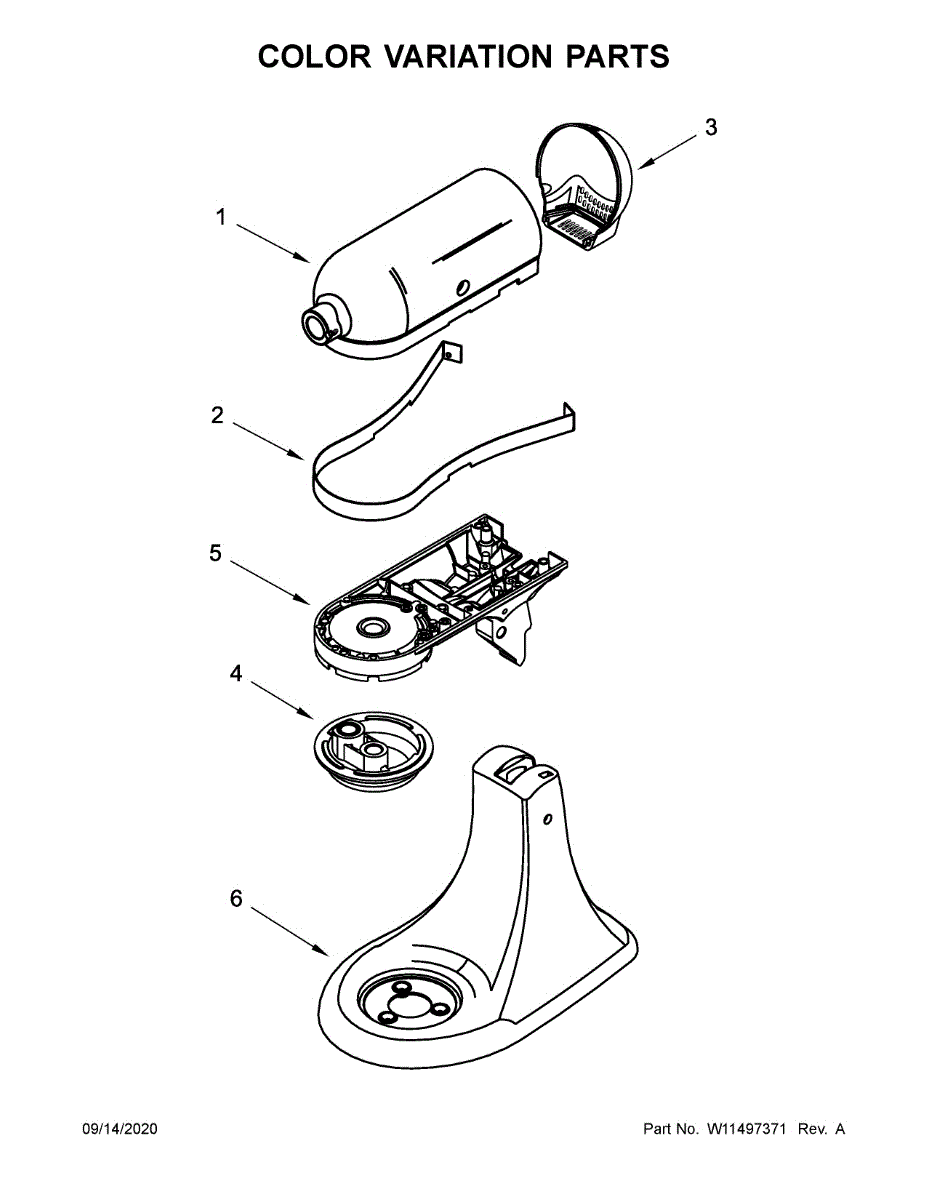 COLOR VARIATION PARTS

3

1

2

5

4

6

09/14/2020

Part No. W11497371 Rev. A