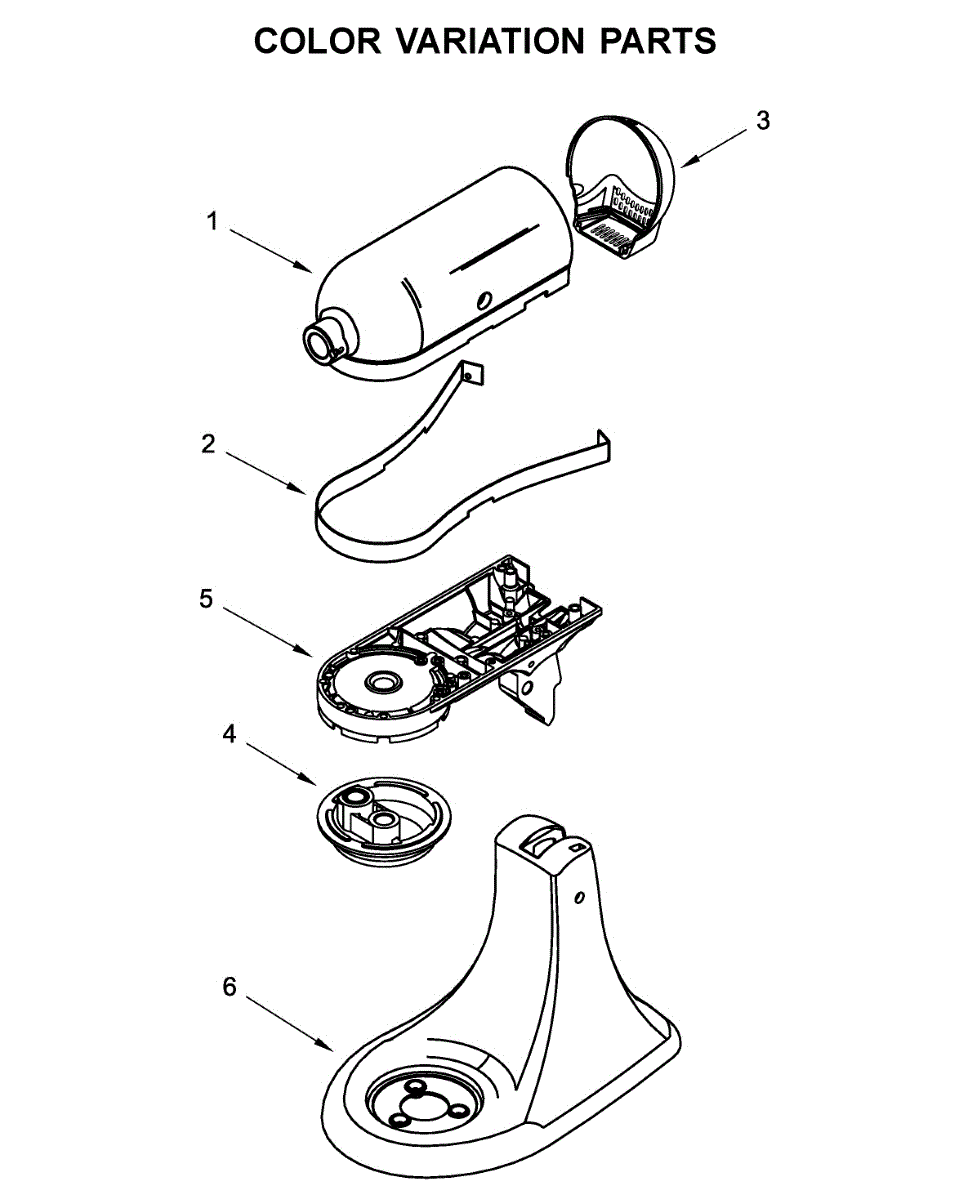 COLOR VARIATION PARTS

3

1

2

5

4

6