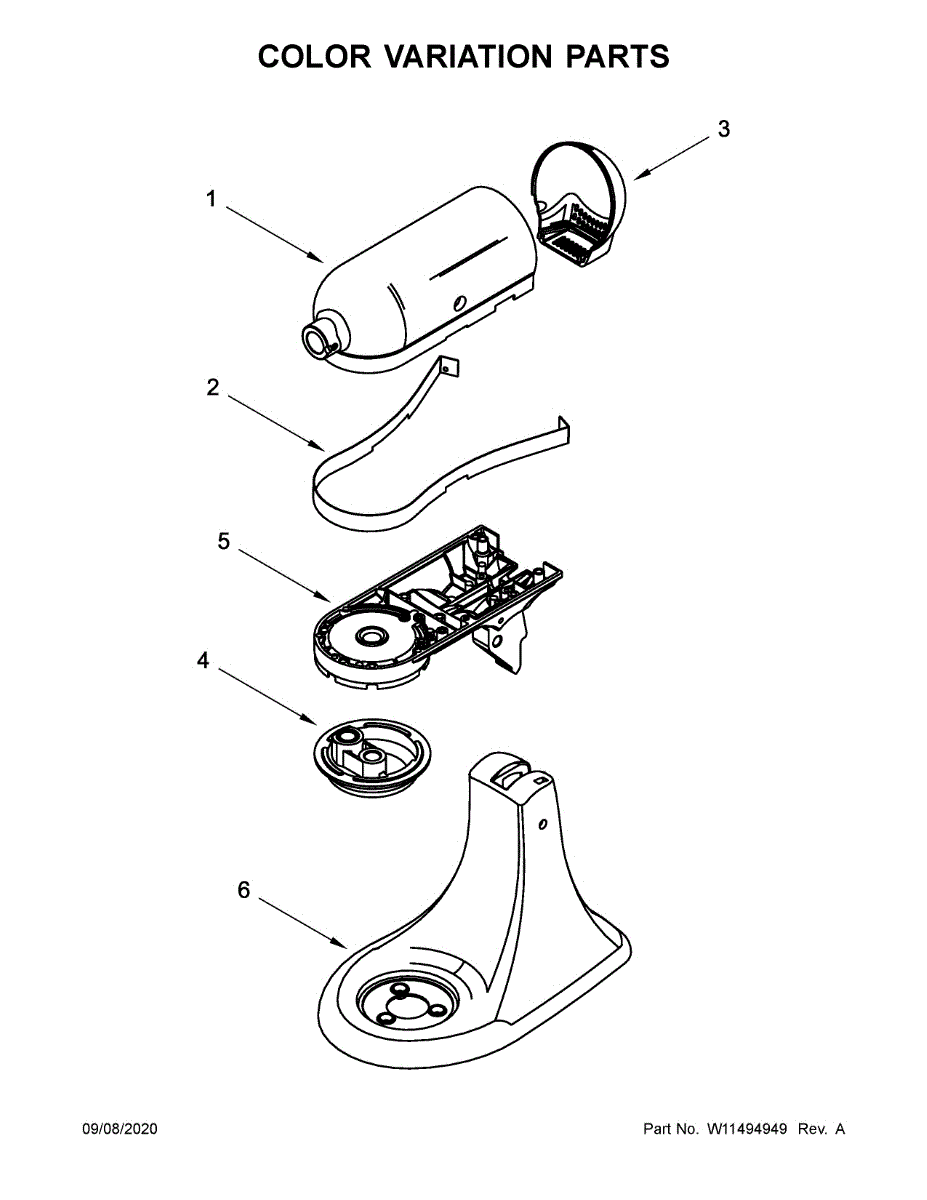 COLOR VARIATION PARTS

3

1

2

5

4

6

09/08/2020

Part No. W11494949 Rev. A