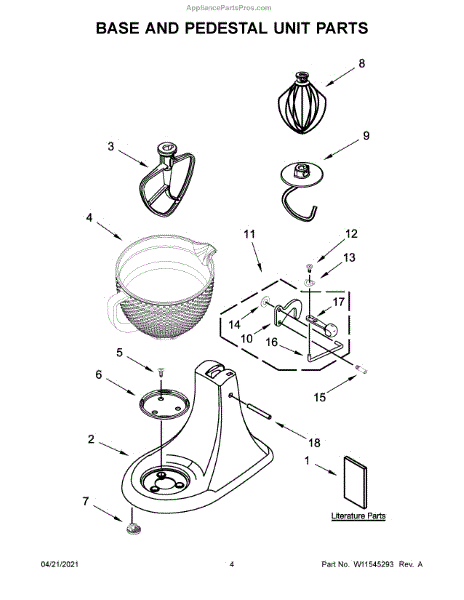 AppliancePartsPros.com

BASE AND PEDESTAL UNIT PARTS

8
3
9
4
11
12
13
17
14
10
16
5
6
15
18
2
1
7
Literature Parts

04/21/2021
4
Part No. W11545293 Rev. A