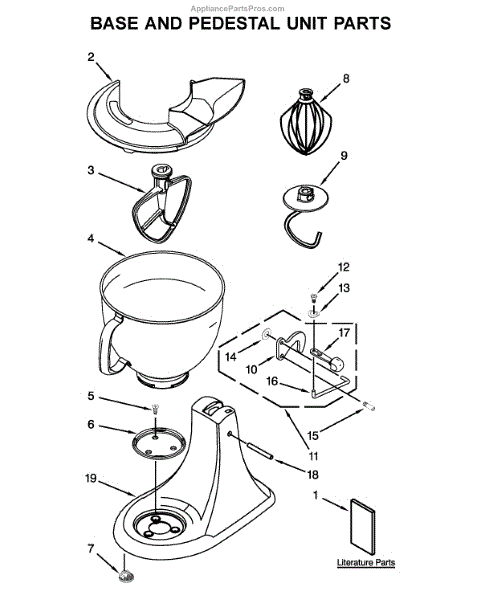 AppliancePartsPros.com
BASE AND PEDESTAL UNIT PARTS

2
8
3
9
4
12
13
17
14
10
16
5
6
15
11
18
19
1
7
Literature Parts