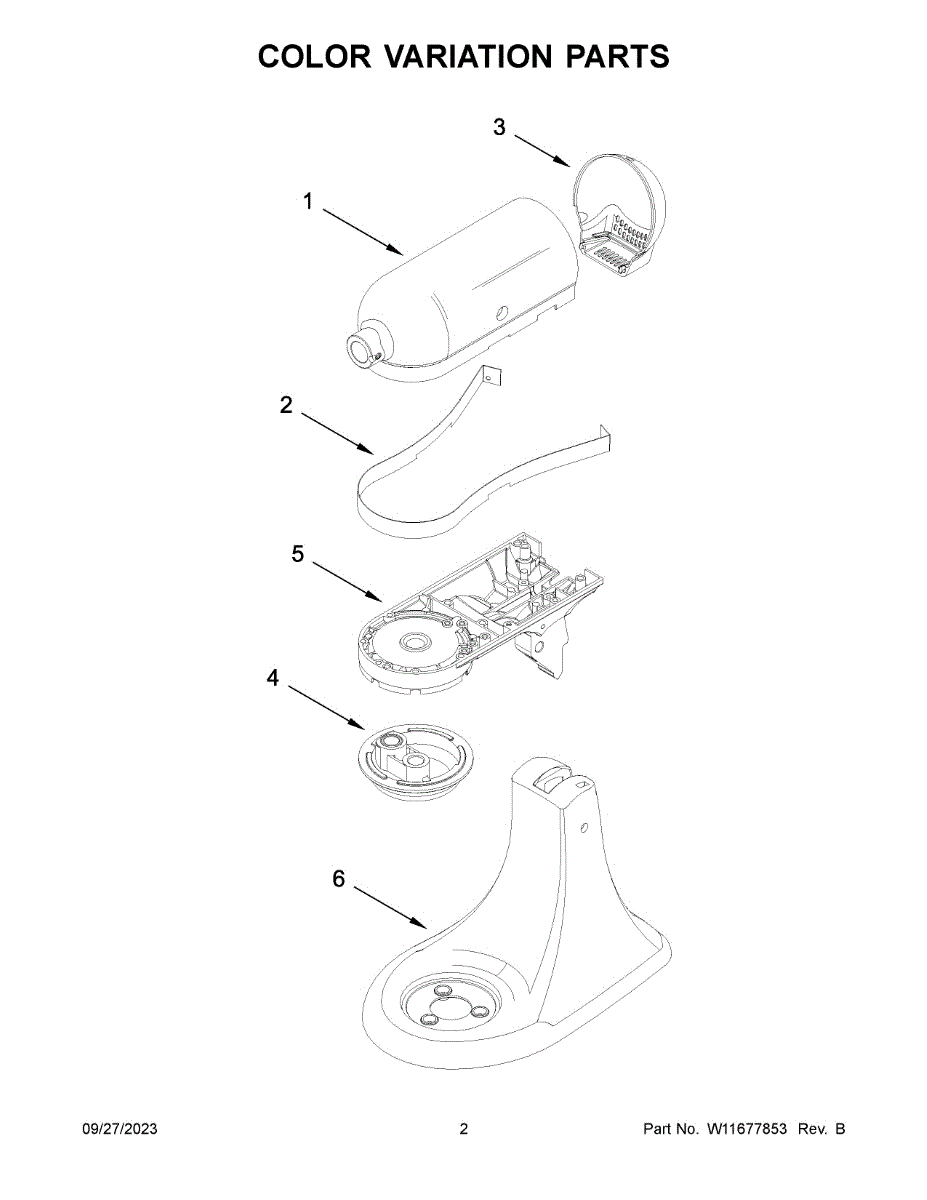 COLOR VARIATION PARTS

3

1

2

5

4

6

09/27/2023

2

Part No. W11677853 Rev. B