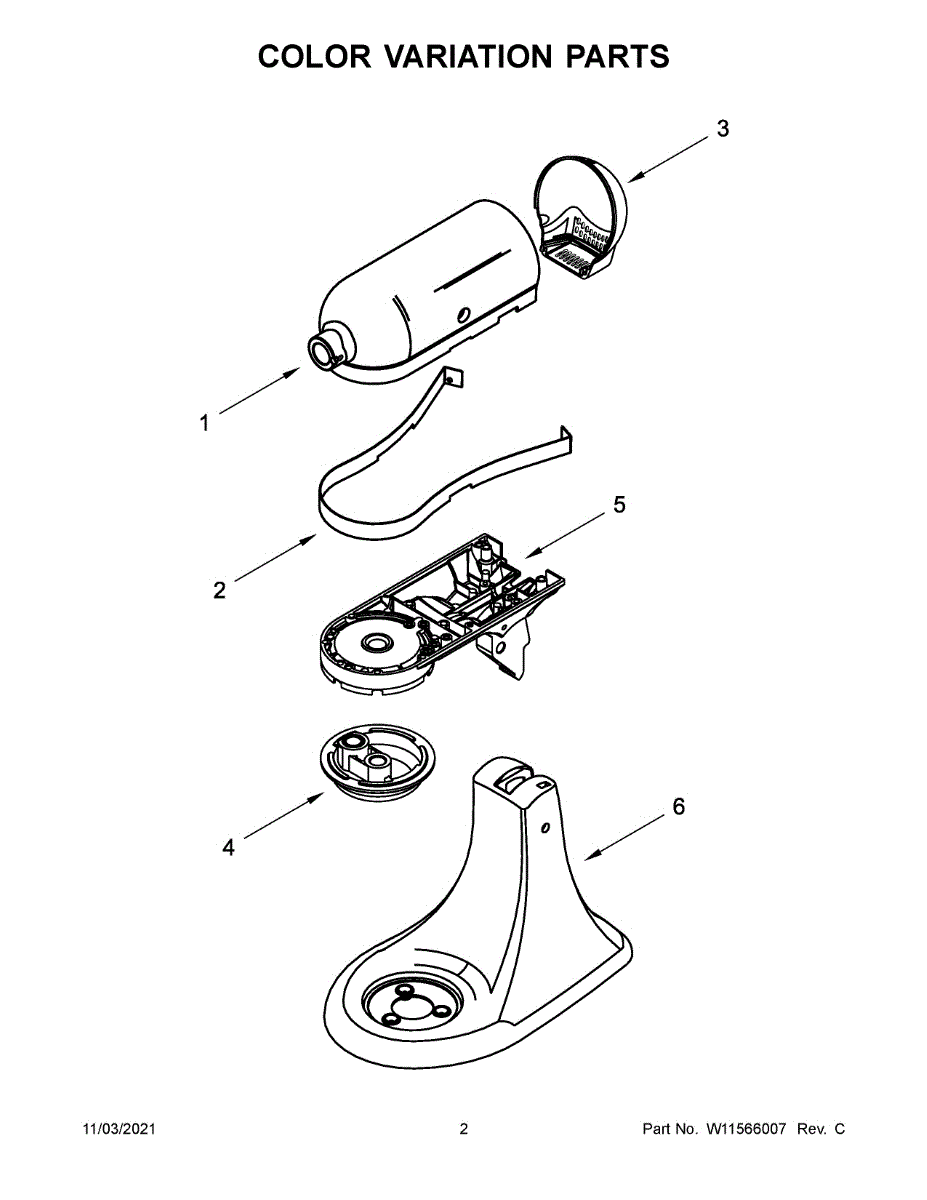 COLOR VARIATION PARTS

3

1

5

2

6

4

11/03/2021

2

Part No. W11566007 Rev. C