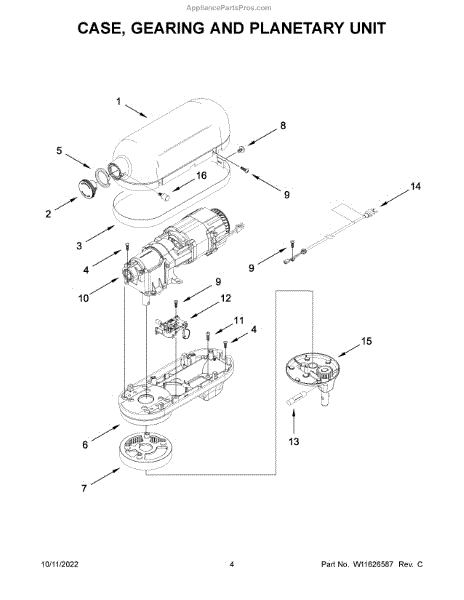 AppliancePartsPros.com

CASE, GEARING AND PLANETARY UNIT

1
8
5
16
9
14
2
3
4
9
10
9
12
11
4
15
6
13
7

10/11/2022

4

Part No. W11626587 Rev. C