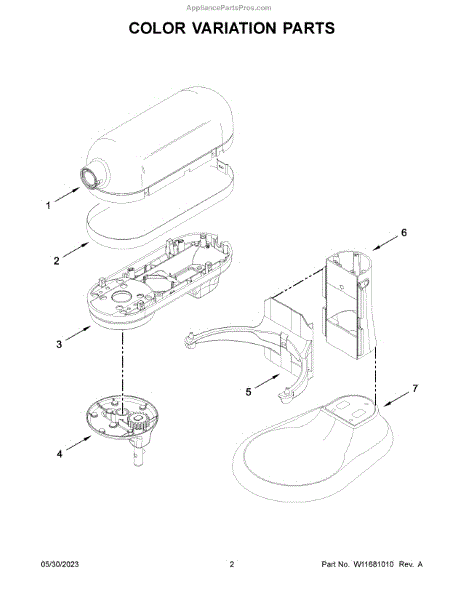 AppliancePartsPros.com

COLOR VARIATION PARTS

1

2

3

4

5

6

7

05/30/2023

2

Part No. W11681010 Rev. A