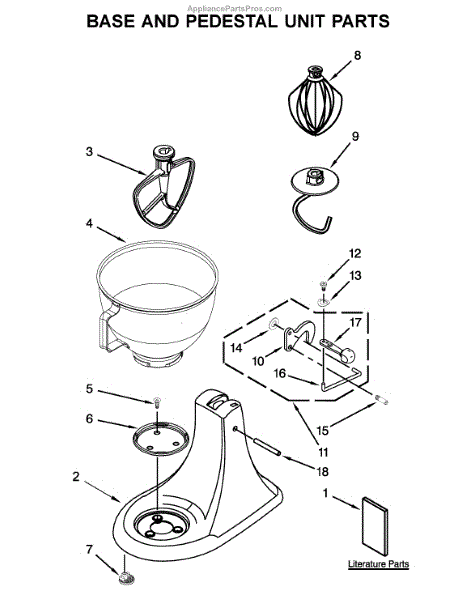 AppliancePartsPros.com
BASE AND PEDESTAL UNIT PARTS

8
3
9
4
12
13
17
14
10
16
5
6
15
11
18
2
1
7
Literature Parts