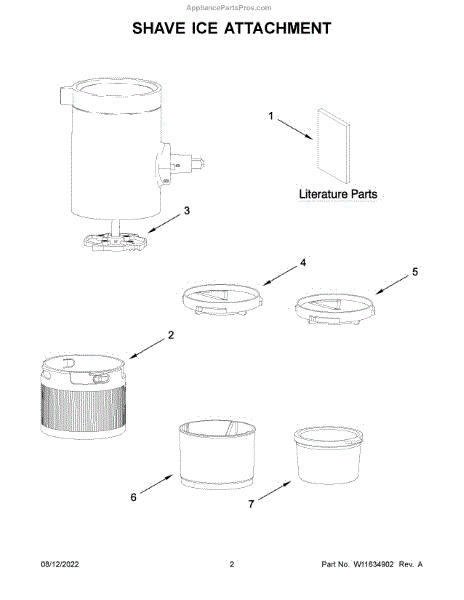 AppliancePartsPros.com

SHAVE ICE ATTACHMENT

1

Literature Parts

3

4

5

2

6

7

08/12/2022

2

Part No. W11634902 Rev. A