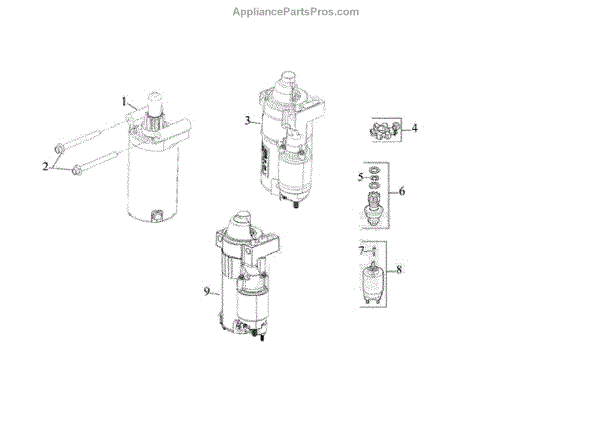 AppliancePartsPros.com

1
2
3
4
5
6
7
8
9