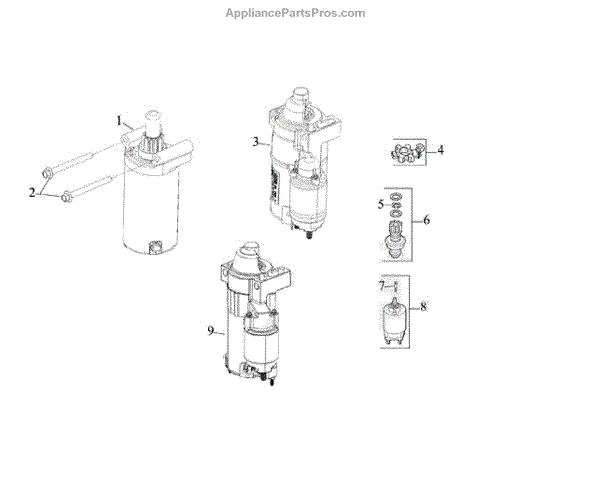 AppliancePartsPros.com

1
2
3
4
5
6
7
8
9