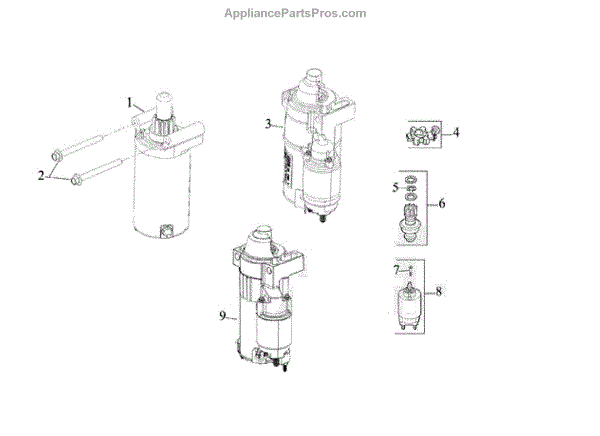 AppliancePartsPros.com

1

2

3

4

5

6

7

8

9