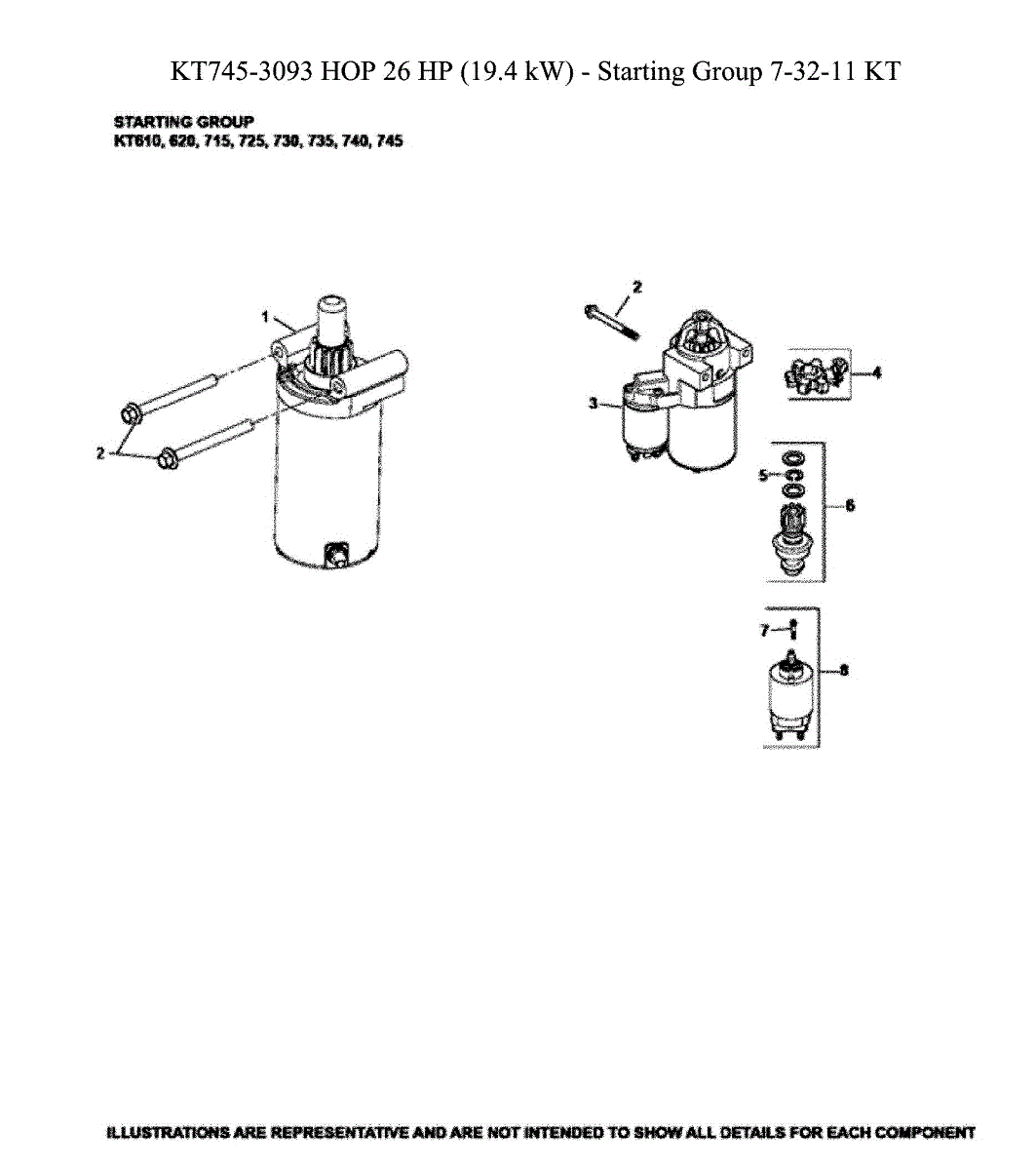 KT745-3093 HOP 26 HP (19.4 kW) - Starting Group 7-32-11 KT

STARTING GROUP
KT610, 620, 715, 725, 730, 735, 740, 745

1
2
2
3
4
5
6
7
8

ILLUSTRATIONS ARE REPRESENTATIVE AND ARE NOT INTENDED TO SHOW ALL DETAILS FOR EACH COMPONENT