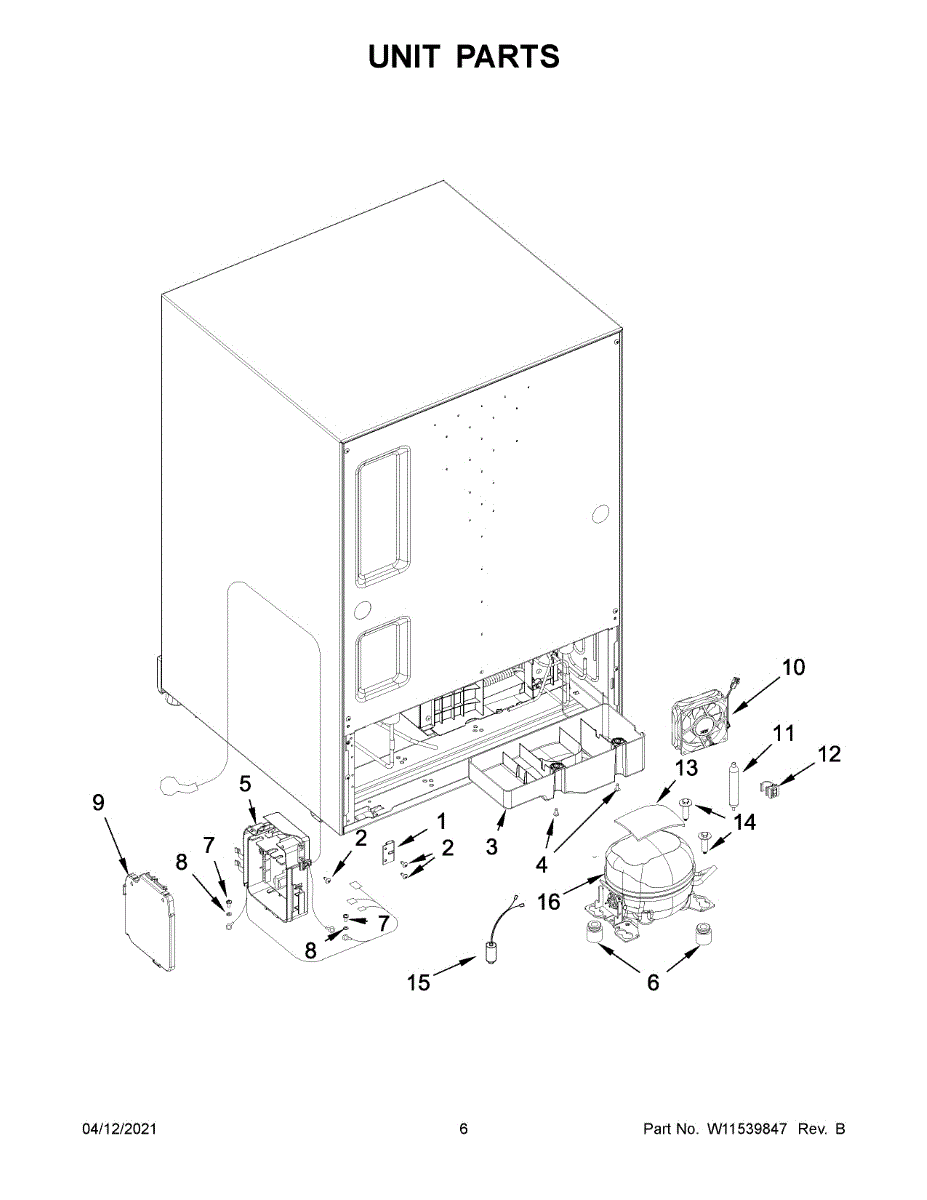 UNIT PARTS

10
11
12
13
14
9
5
7
8
2
1
2
3
4
16
7
8
15
6

04/12/2021
6
Part No. W11539847 Rev. B