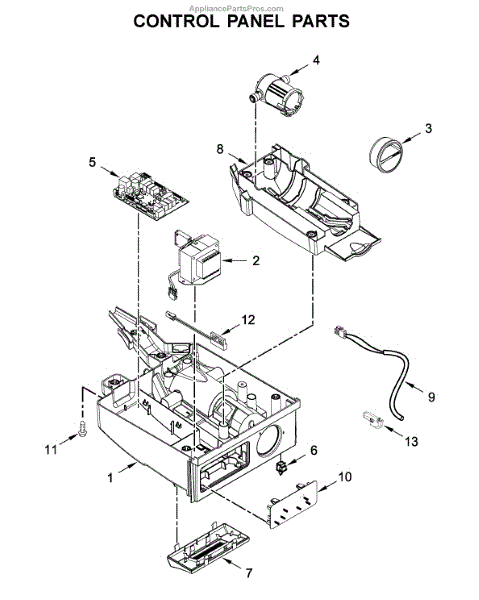 AppliancePartsPros.com
CONTROL PANEL PARTS

4
3
8
5
2
12
9
13
11
6
1
10
7