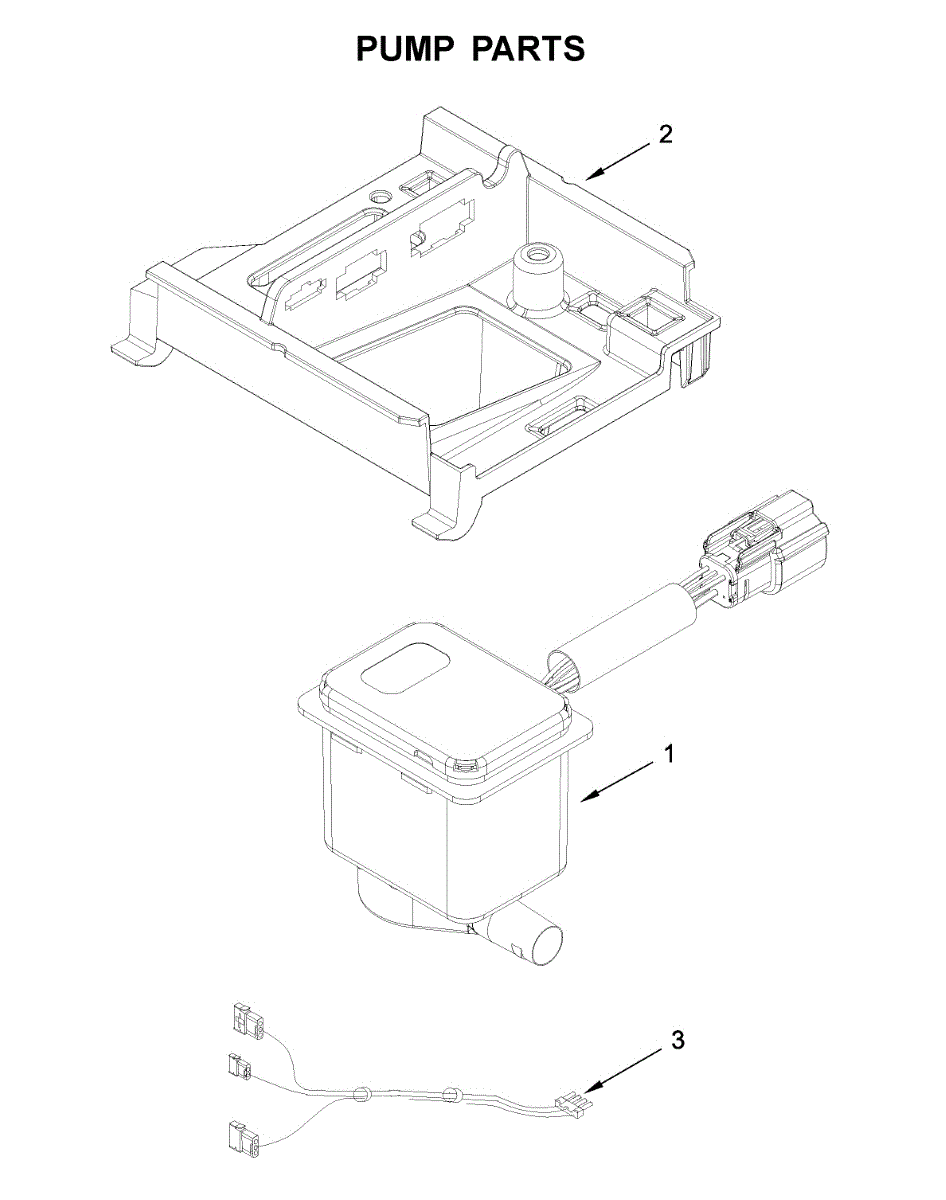 PUMP PARTS

2

1

3