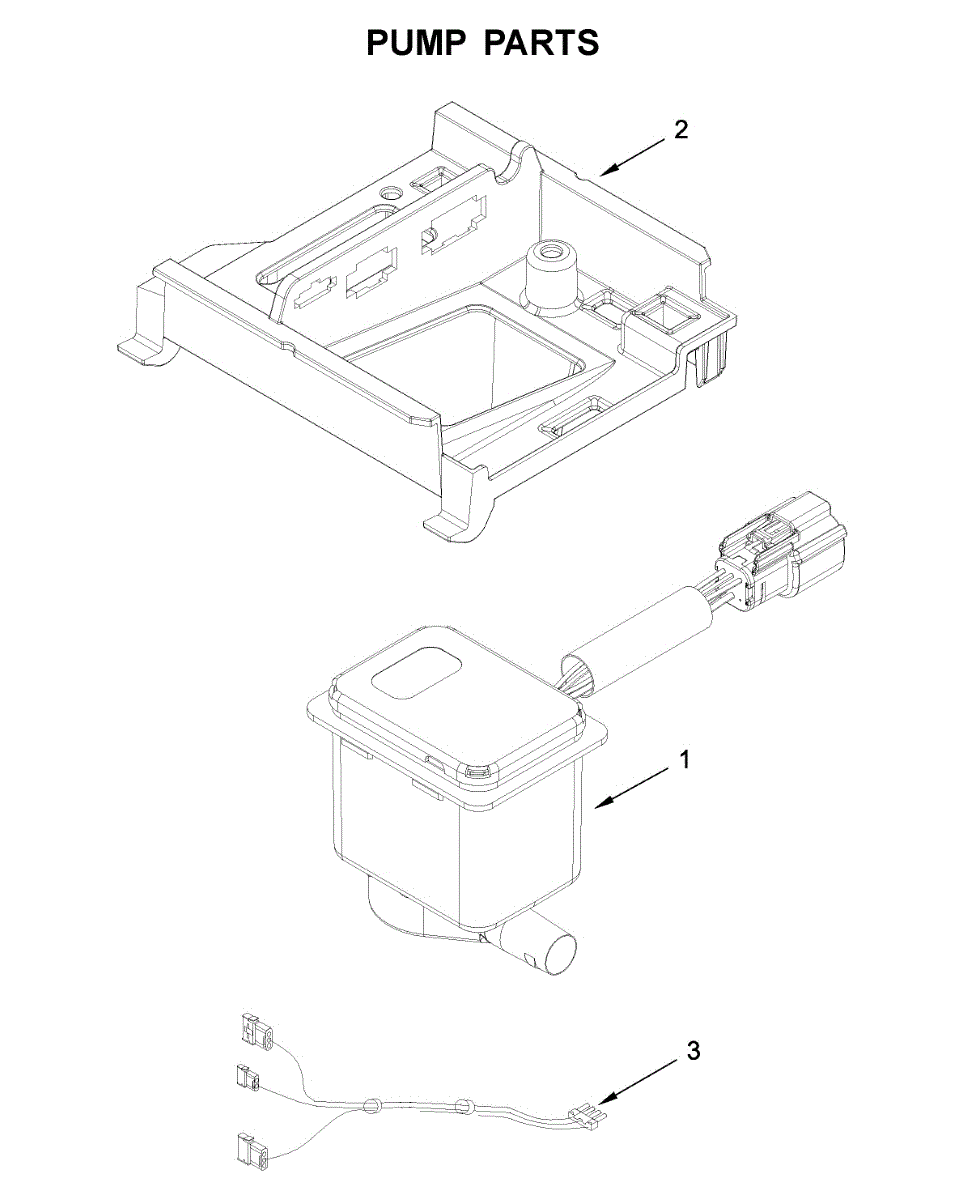 PUMP PARTS

2

1

3