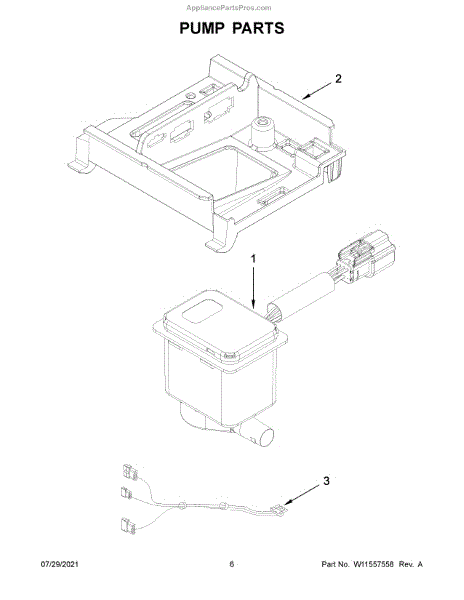 AppliancePartsPros.com

PUMP PARTS

2

1

3

07/29/2021

6

Part No. W11557558 Rev. A