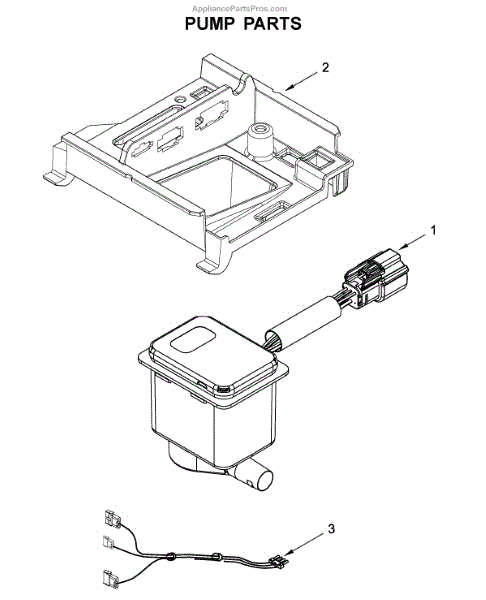 AppliancePartsPros.com
PUMP PARTS

2

1

3