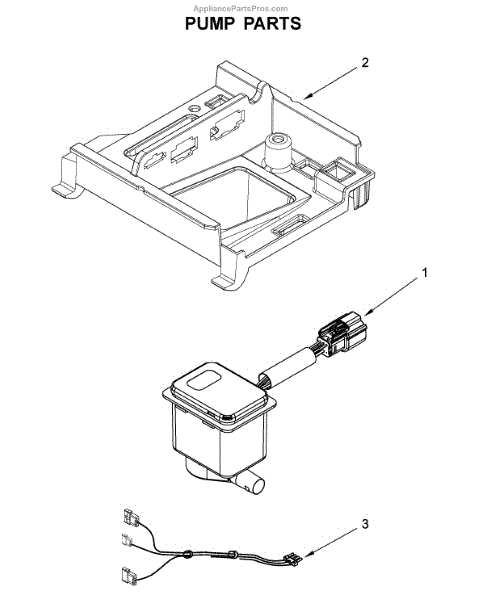 AppliancePartsPros.com
PUMP PARTS

2

1

3