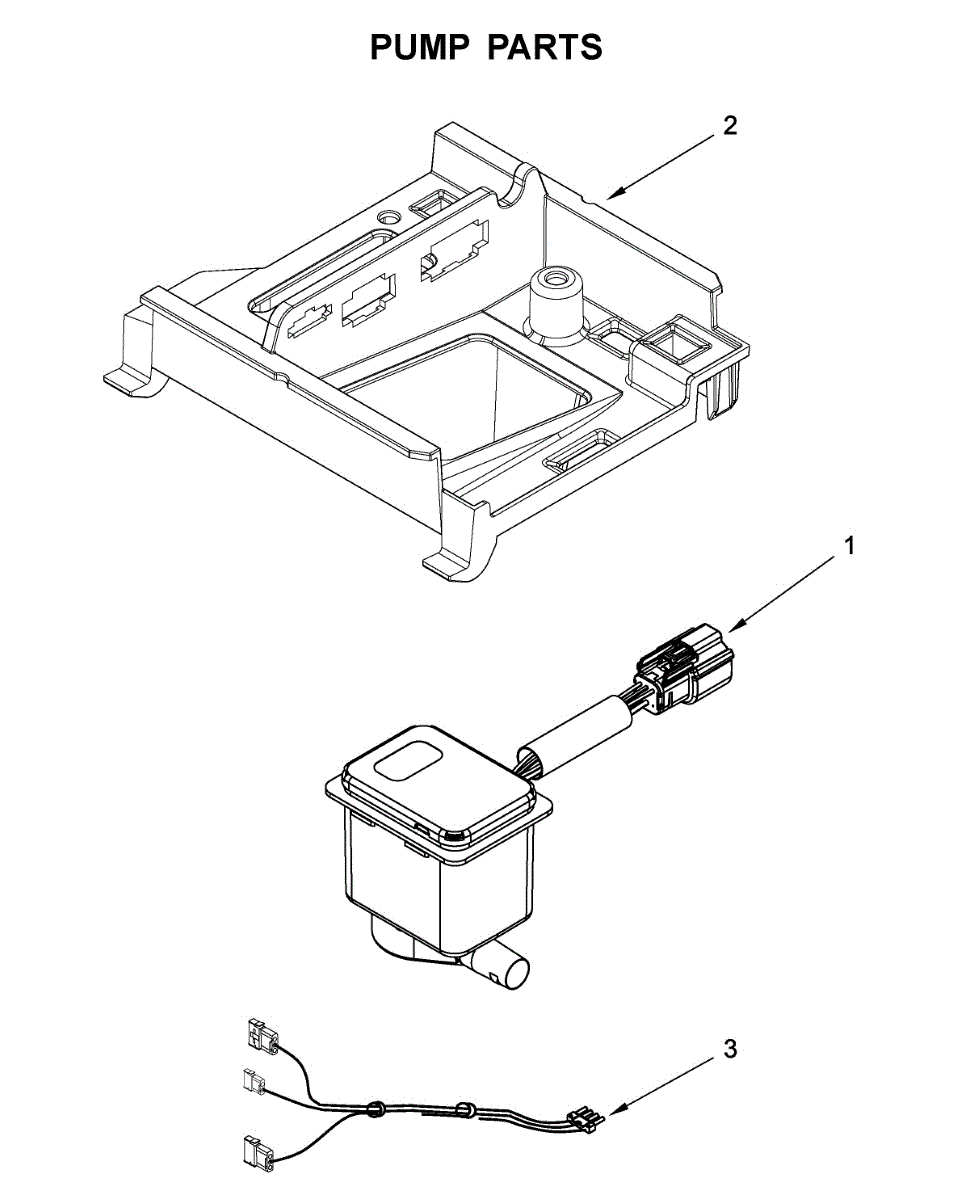 PUMP PARTS

2

1

3