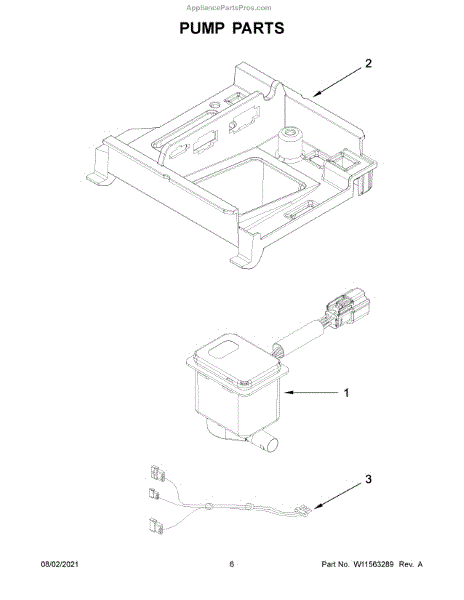 AppliancePartsPros.com

PUMP PARTS

2

1

3

08/02/2021

6

Part No. W11563289 Rev. A