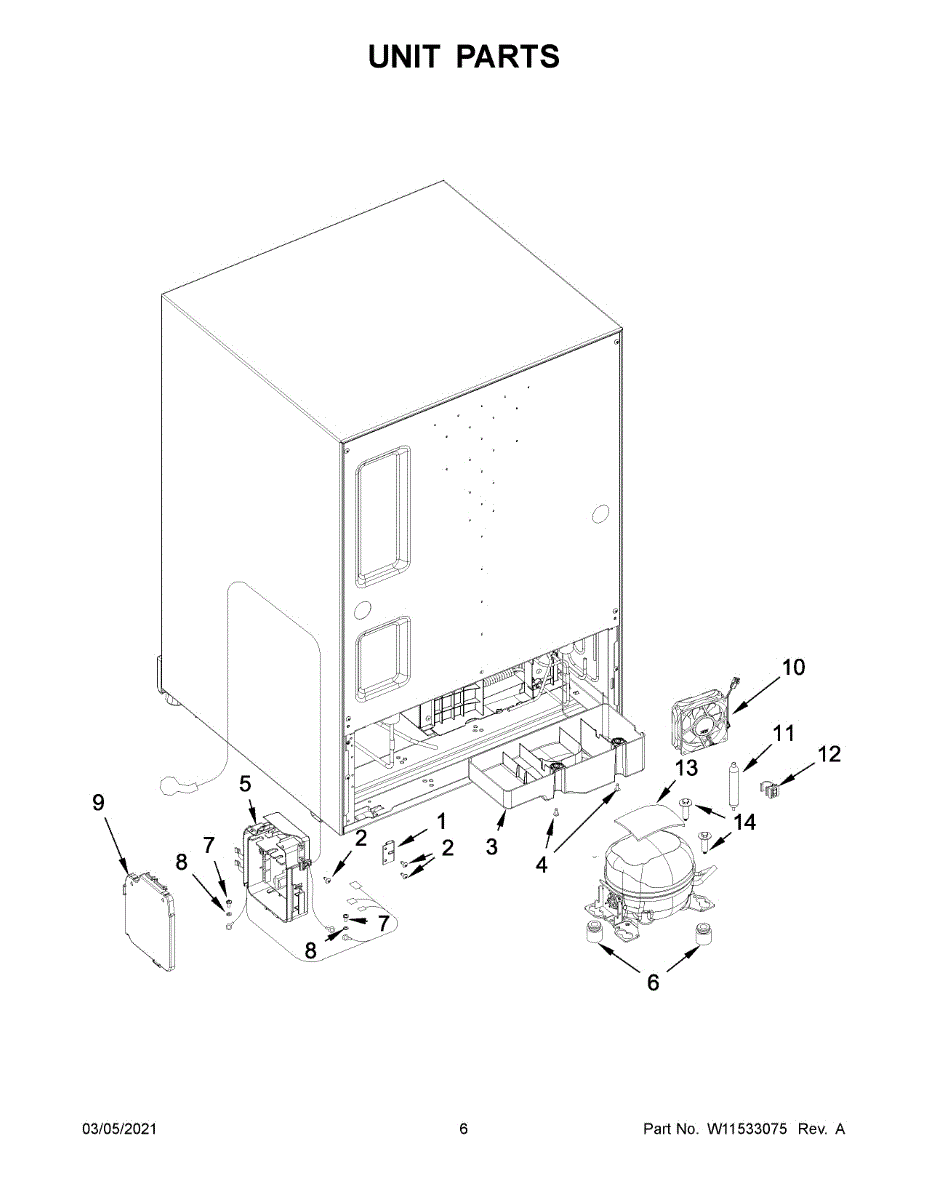 UNIT PARTS

10
11
12
13
14
9
5
7
8
2
1
2
3
4
7
8
6

03/05/2021
6
Part No. W11533075 Rev. A