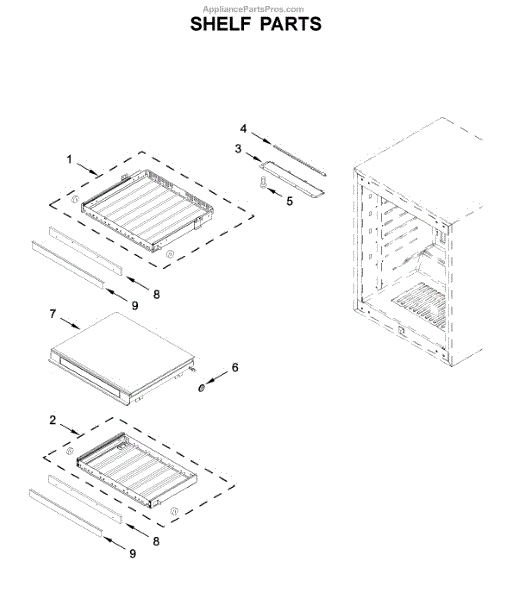 AppliancePartsPros.com
SHELF PARTS

4
3
1
5
8
9
7
6
2
8
9