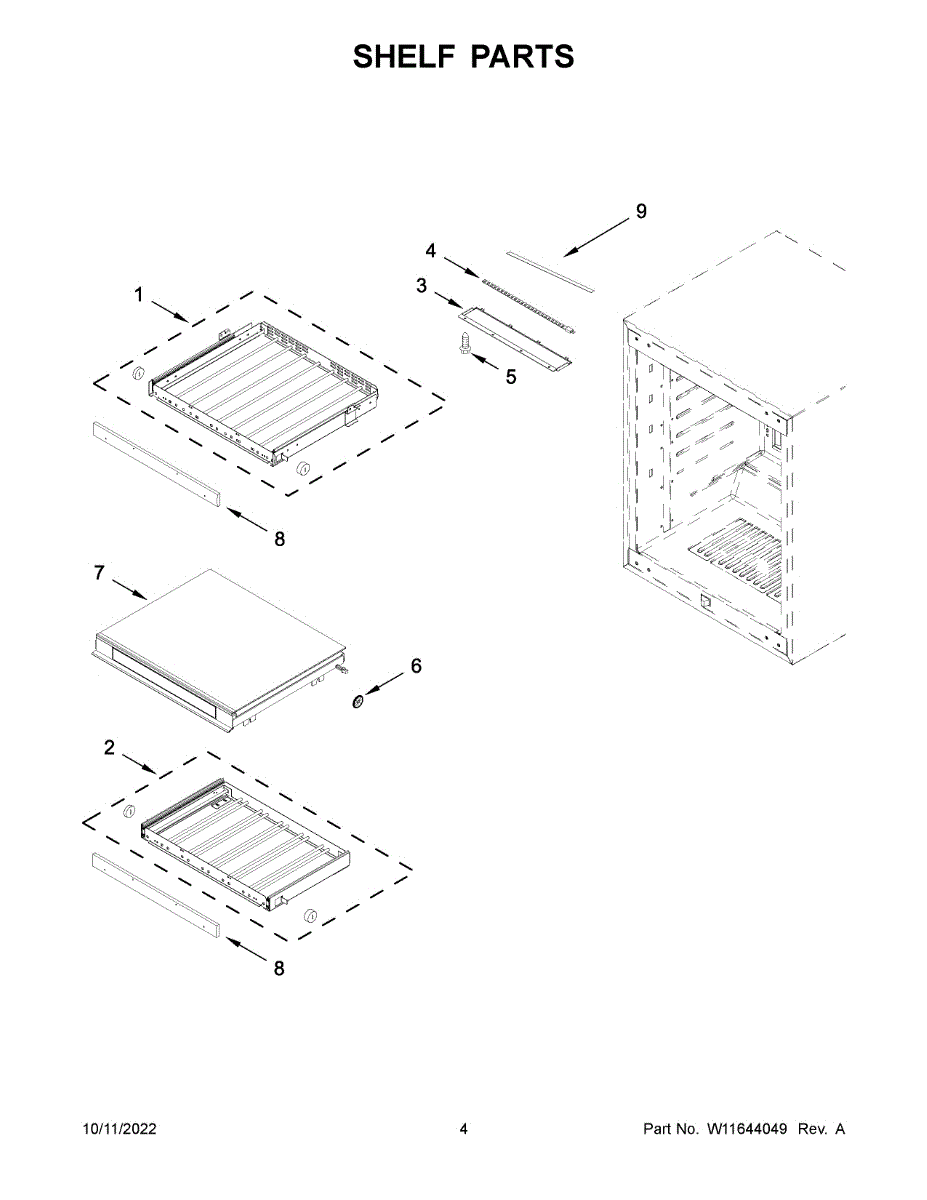 SHELF PARTS

9
4
3
1
5
8
7
6
2
8

10/11/2022
4
Part No. W11644049 Rev. A