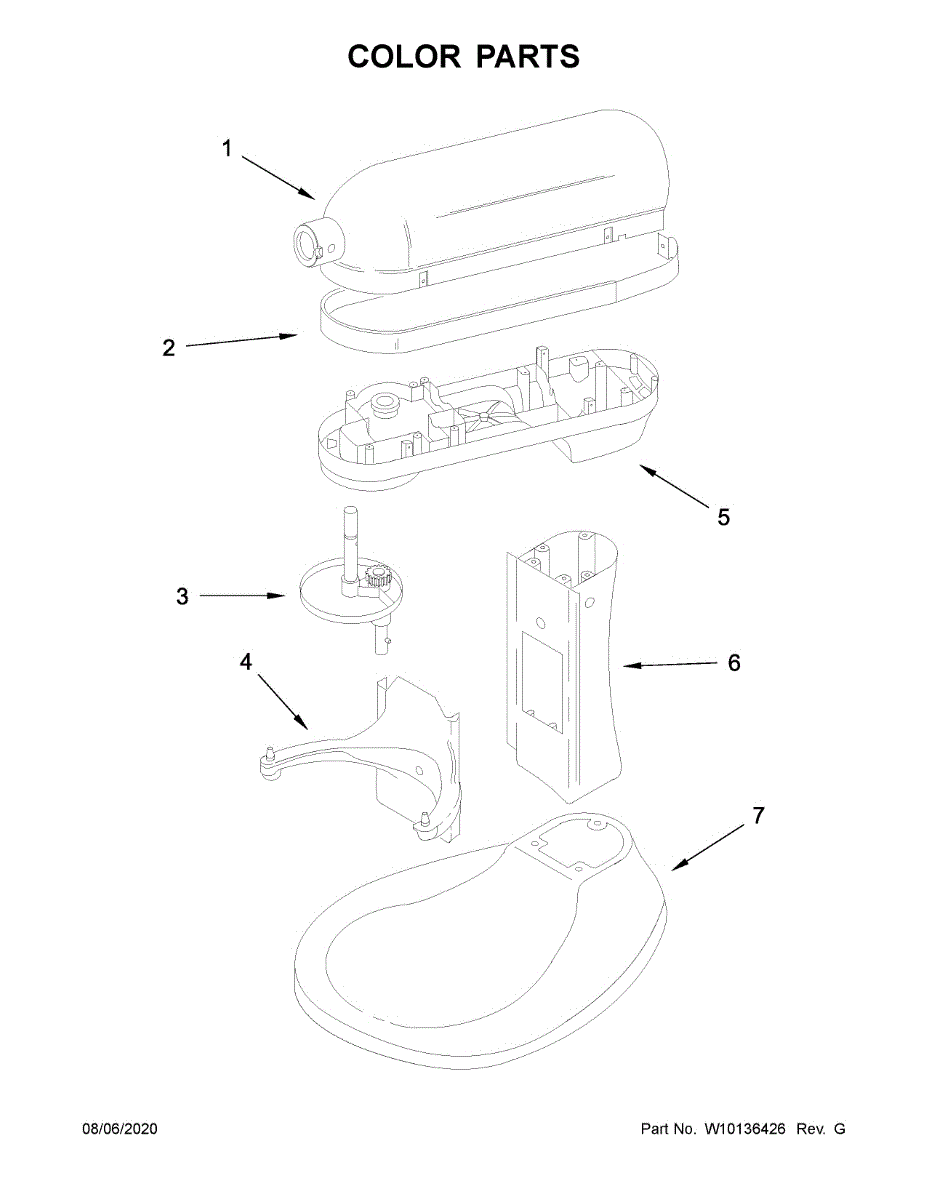 COLOR PARTS

1

2

5

3

6

4

7

08/06/2020

Part No. W10136426 Rev. G