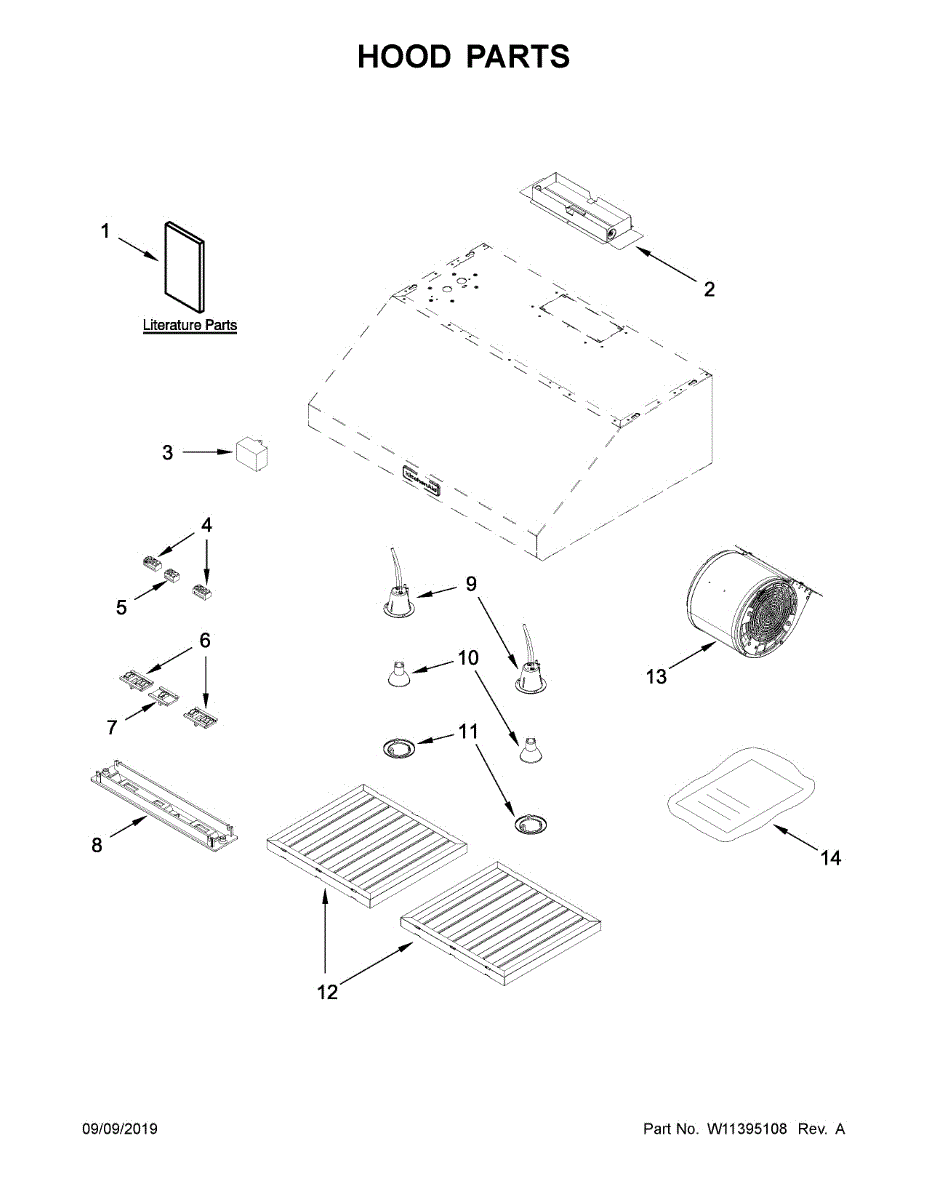 HOOD PARTS

1

Literature Parts

2

3

4

5

6

7

8

9

10

11

12

13

14

09/09/2019

Part No. W11395108 Rev. A