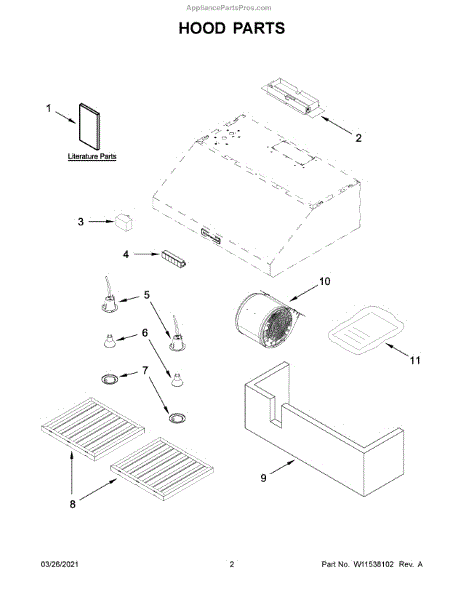 AppliancePartsPros.com

HOOD PARTS

1

Literature Parts

2

3

4

5

6

7

8

9

10

11

03/26/2021

2

Part No. W11538102 Rev. A