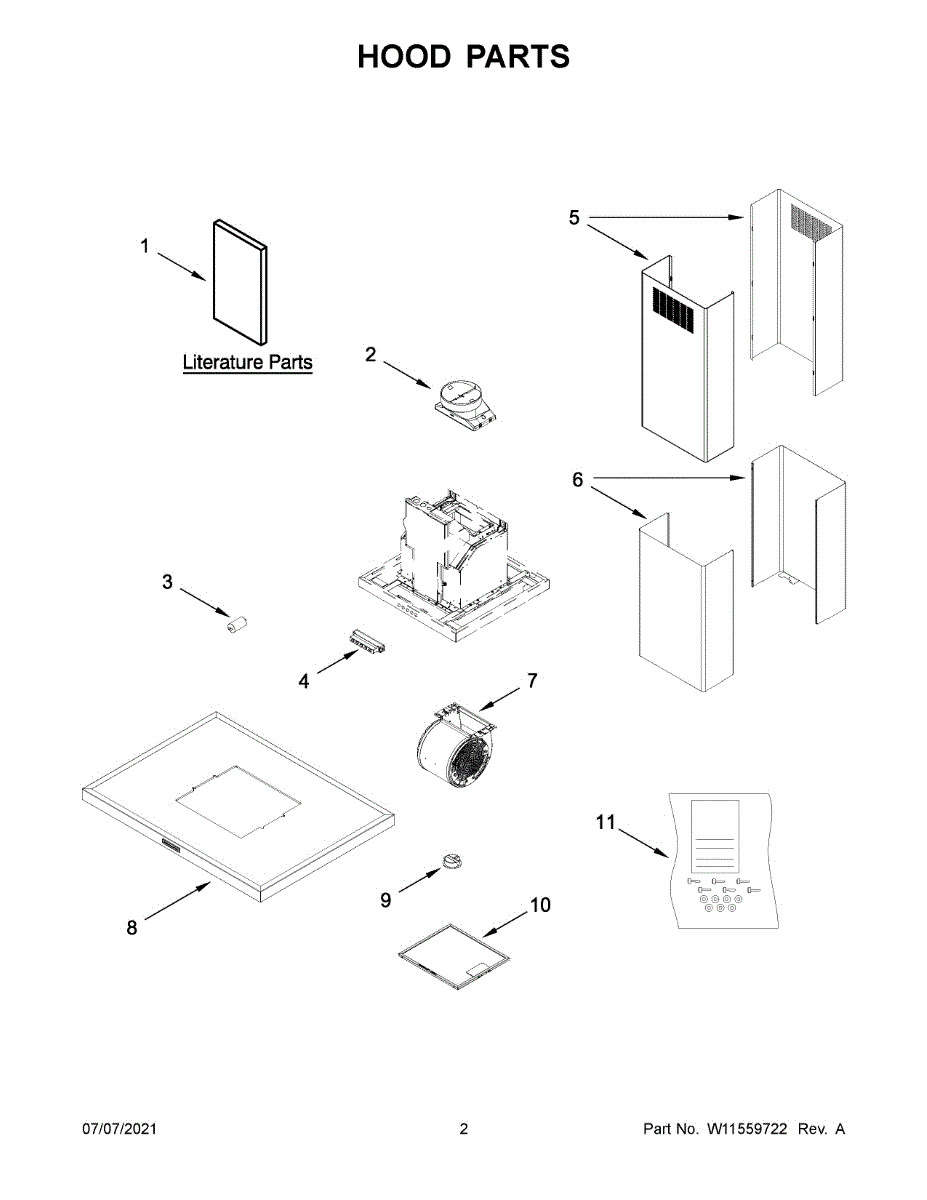 HOOD PARTS

1

Literature Parts

2

5

6

3

4

7

8

9

10

11

07/07/2021

2

Part No. W11559722 Rev. A