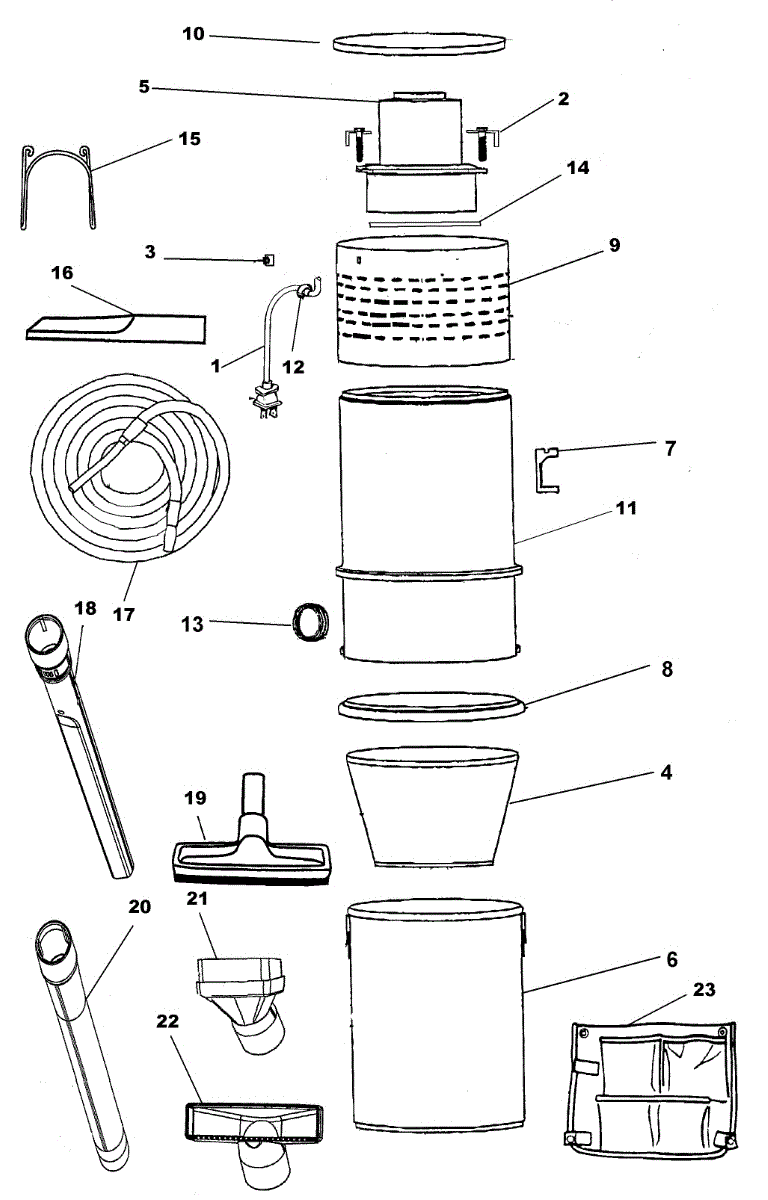 10
5
2
15
14
3
9
16
1
12
7
11
17
18
13
8
4
19
20
21
6
23
22