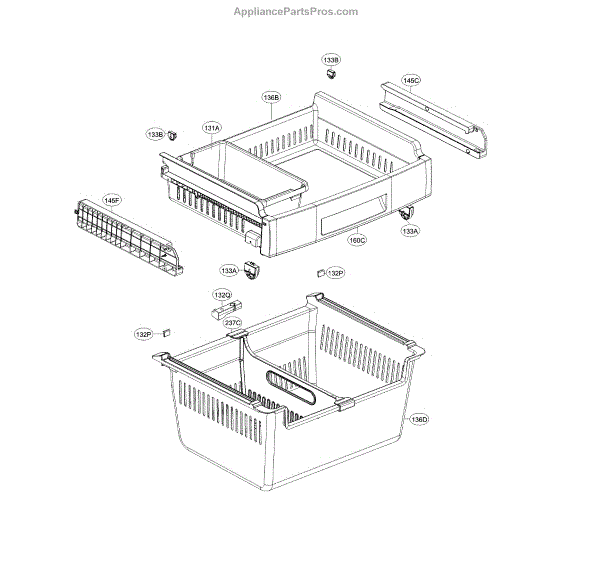 AppliancePartsPros.com

133B

145C

136B

133B

131A

145F

133A

160C

133A

132P

132Q

237C

132P

136D