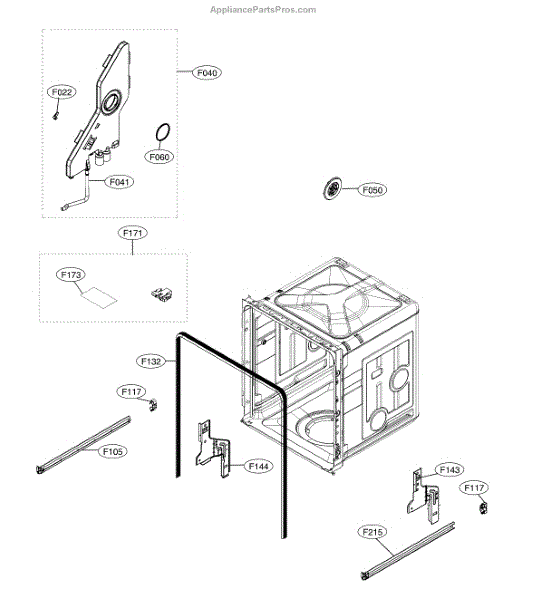 AppliancePartsPros.com

F040
F022
F060
F041
F050
F171
F173
F132
F117
F105
F144
F143
F117
F215