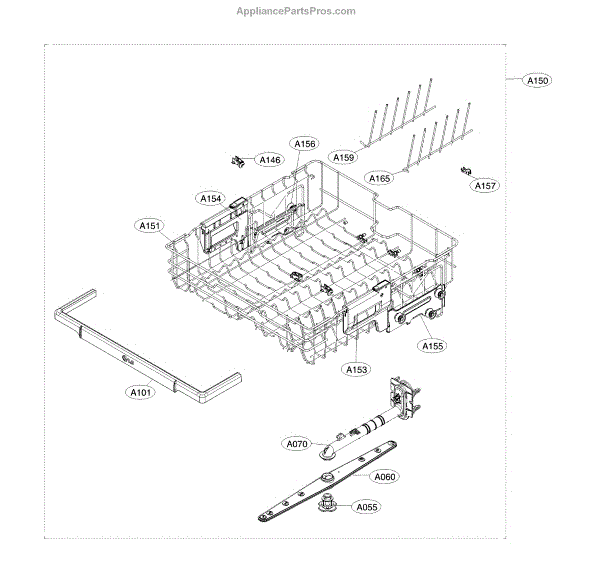 AppliancePartsPros.com

A150

A156

A146

A159

A165

A157

A154

A151

A155

A153

A101

A070

A060

A055