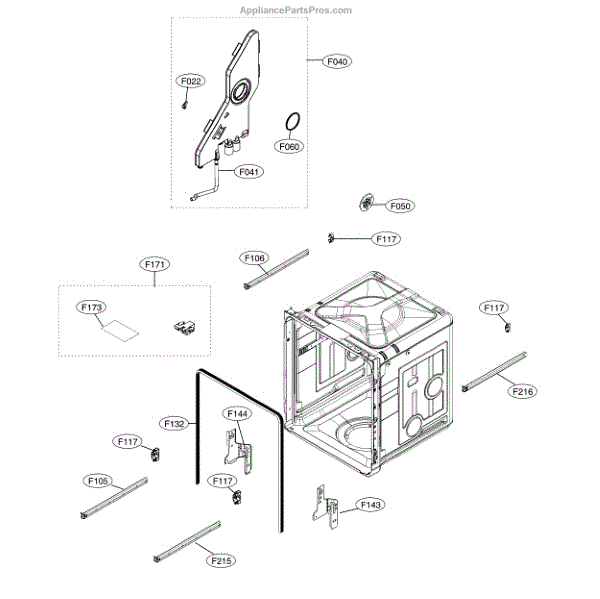 AppliancePartsPros.com

F040
F022
F060
F041
F050
F117
F106
F171
F173
F117
F216
F132
F144
F117
F105
F117
F143
F215