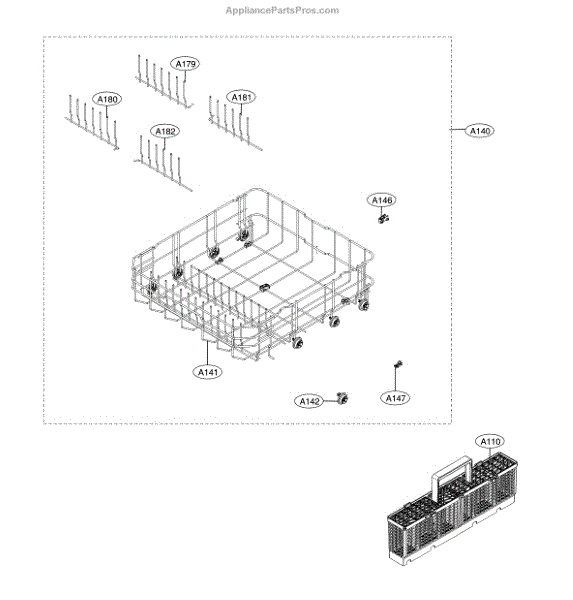 AppliancePartsPros.com

A179
A180
A181
A182
A140
A146
A141
A142
A147
A110