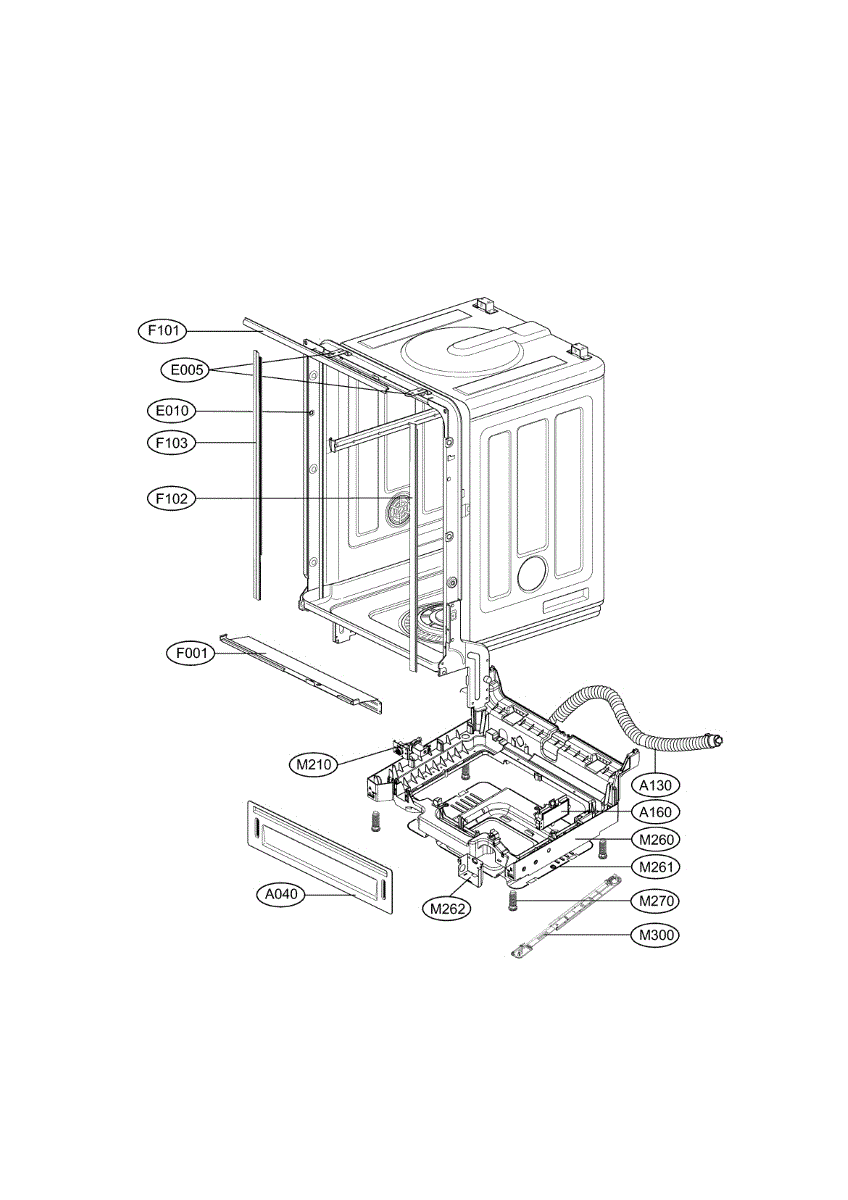 F101
E005
E010
F103
F102
F001
M210
A040
M262
A130
A160
M260
M261
M270
M300