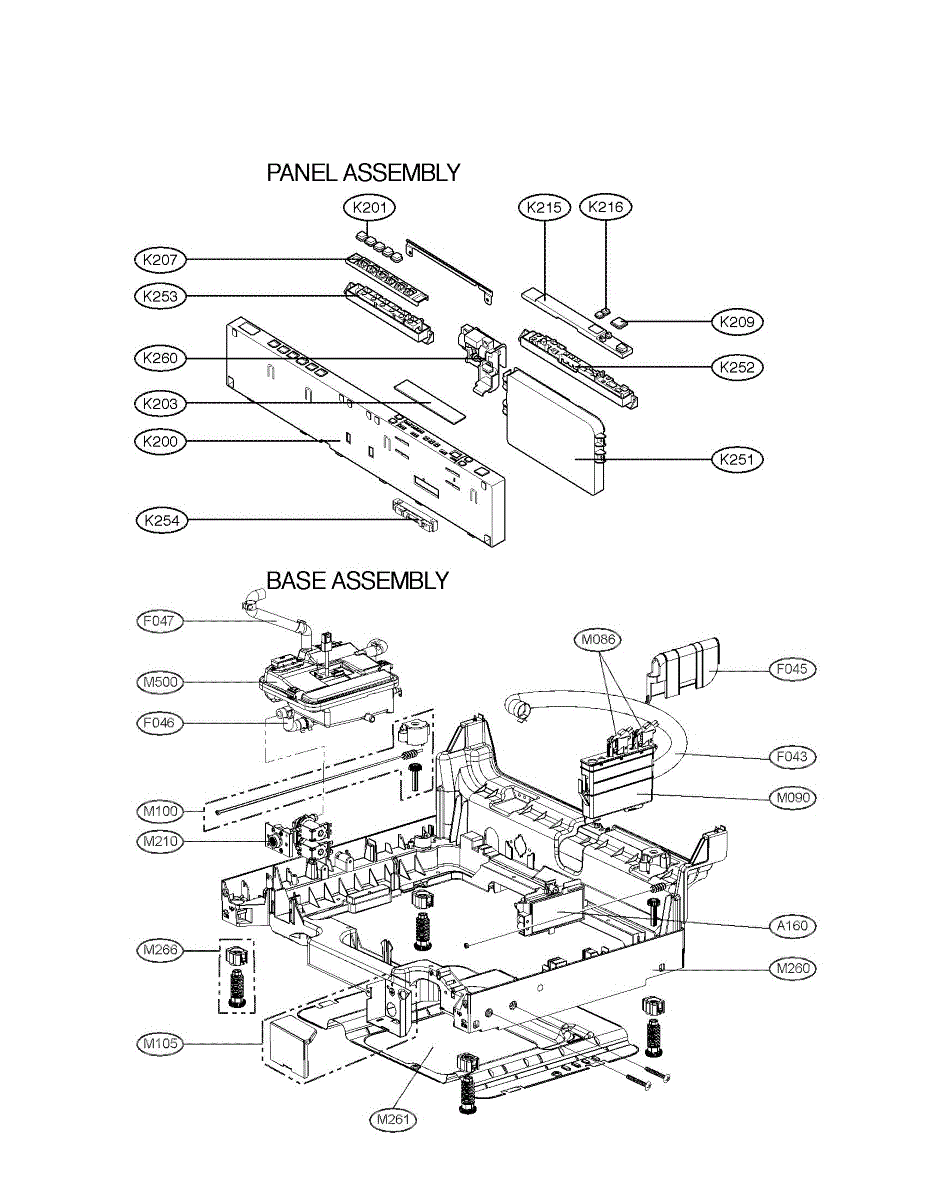 PANEL ASSEMBLY

K201
K215
K216
K207
K253
K209
K260
K252
K203
K200
K251
K254

BASE ASSEMBLY

F047
M086
F045
M500
F046
F043
M090
M100
M210
A160
M266
M260
M105
M261