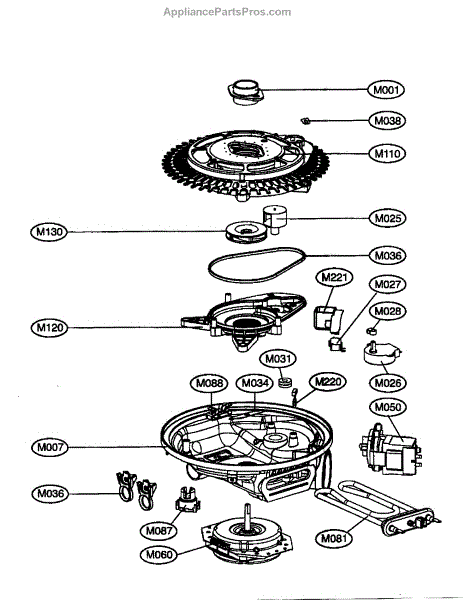 AppliancePartsPros.com

M001
M038
M110
M025
M130
M036
M221
M027
M028
M120
M031
M026
M088
M034
M220
M050
M007
M036
M087
M081
M060