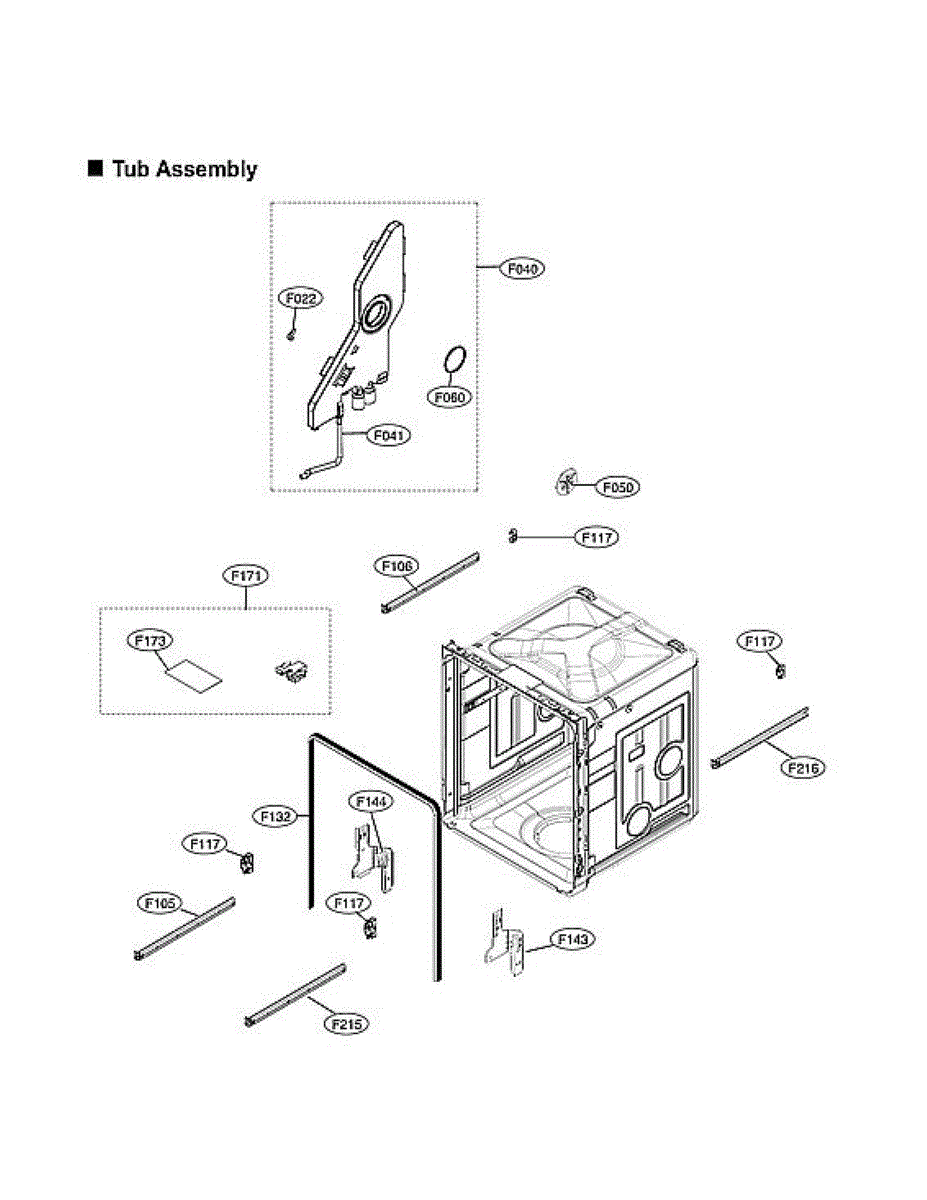 ■ Tub Assembly

F040
F022
F060
F041
F050
F117
F106
F171
F173
F117
F216
F132
F144
F117
F105
F117
F143
F215