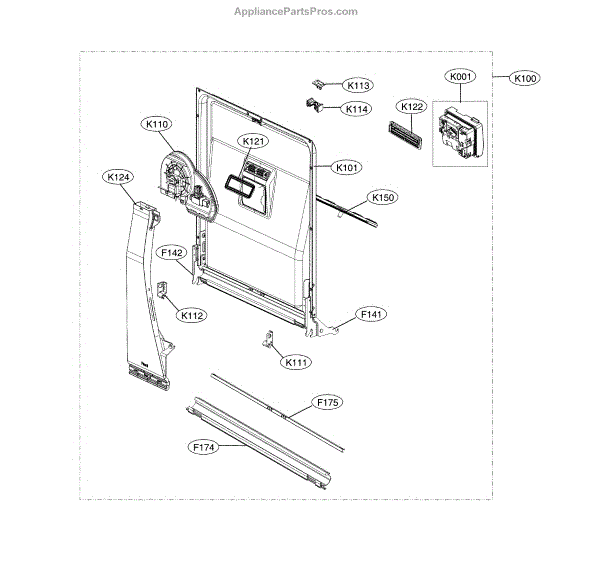 AppliancePartsPros.com

K113
K001
K100
K114
K122
K110
K121
K101
K124
K150
F142
K112
F141
K111
F175
F174