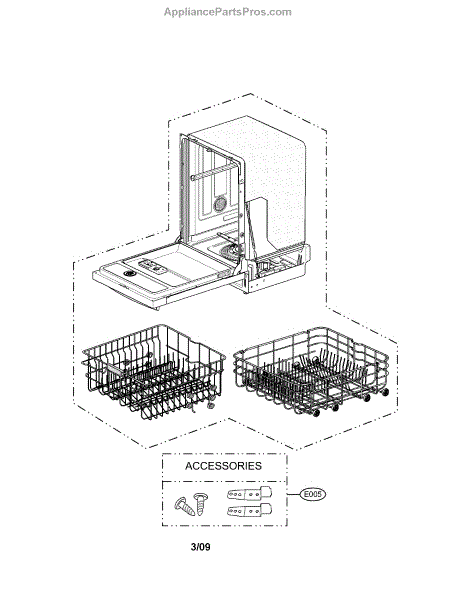 AppliancePartsPros.com

ACCESSORIES

E005

3/09