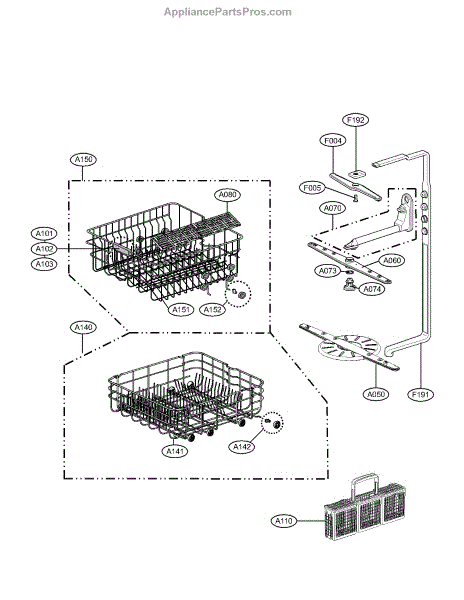 AppliancePartsPros.com

F192

F004

A150

F005

A080

A070

A101

A102

A103

A060

A073

A074

A151

A152

A140

A050

F191

A141

A142

A110