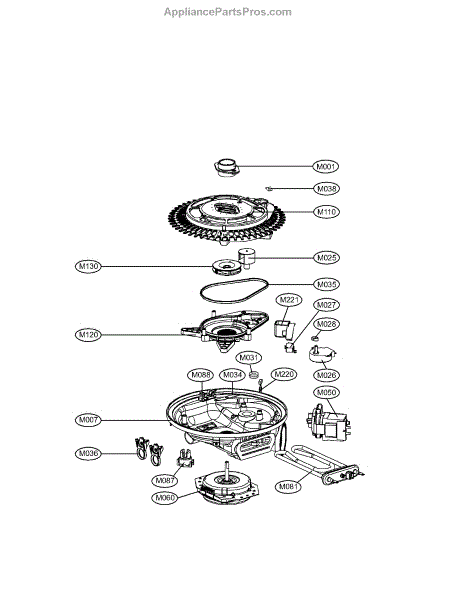 AppliancePartsPros.com

M001
M038
M110
M025
M130
M035
M221
M027
M028
M120
M031
M026
M088
M034
M220
M050
M007
M036
M087
M081
M060