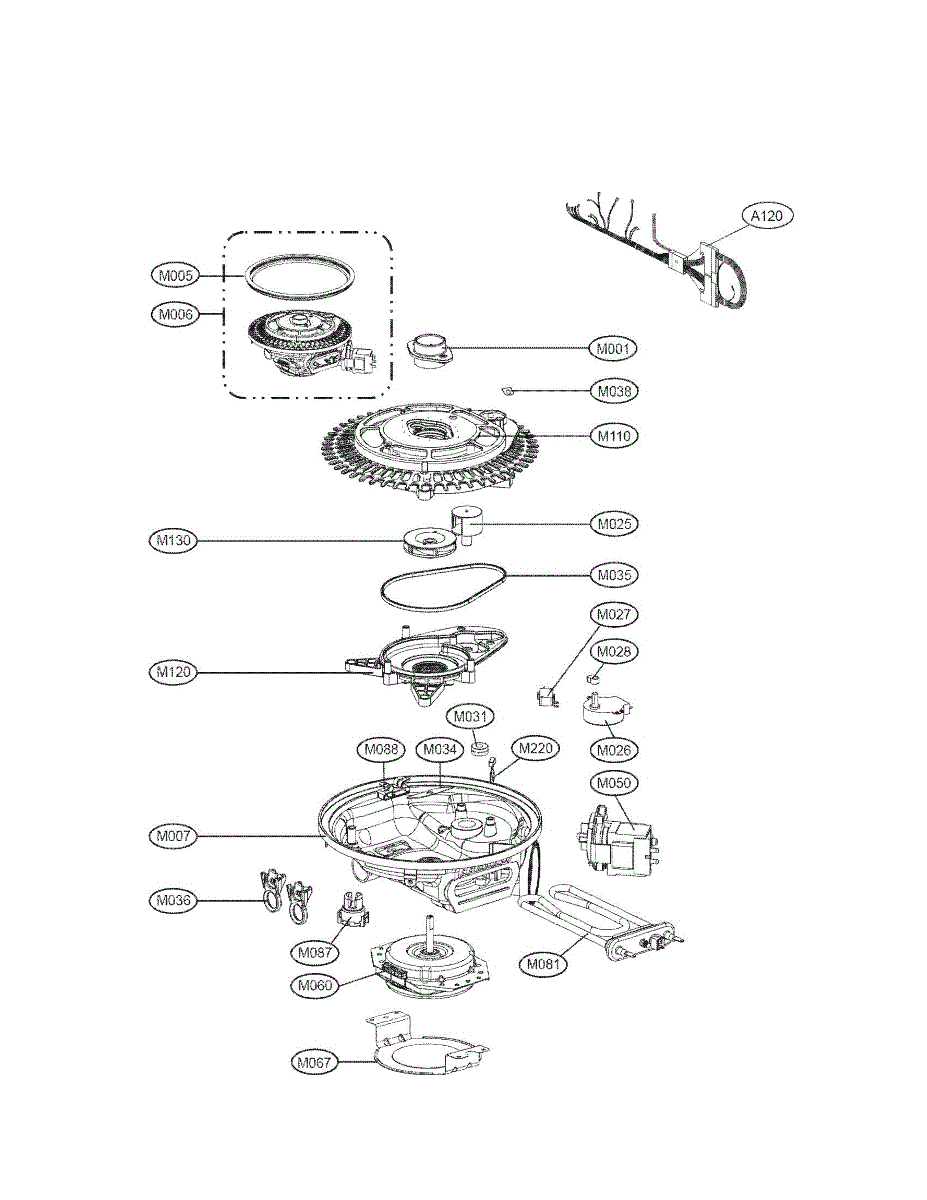 A120

M005

M006

M001

M038

M110

M025

M130

M035

M027

M028

M120

M031

M026

M088

M034

M220

M050

M007

M036

M087

M081

M060

M067