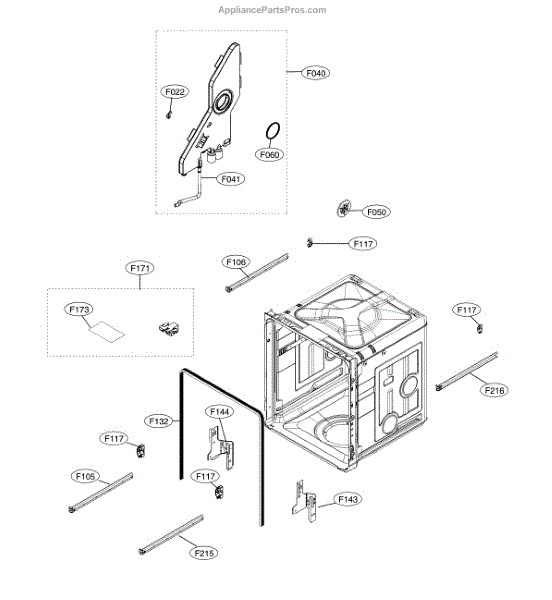 AppliancePartsPros.com

F040

F022

F060

F041

F050

F117

F106

F171

F173

F117

F216

F132

F144

F117

F105

F117

F143

F215