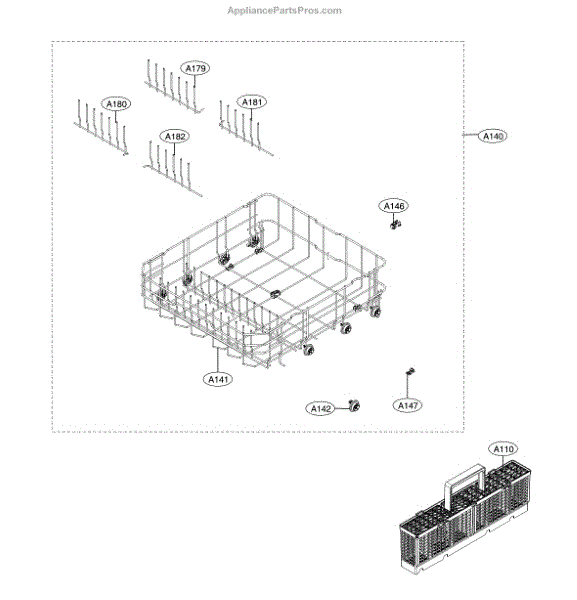 AppliancePartsPros.com

A179

A180

A181

A182

A140

A146

A141

A142

A147

A110