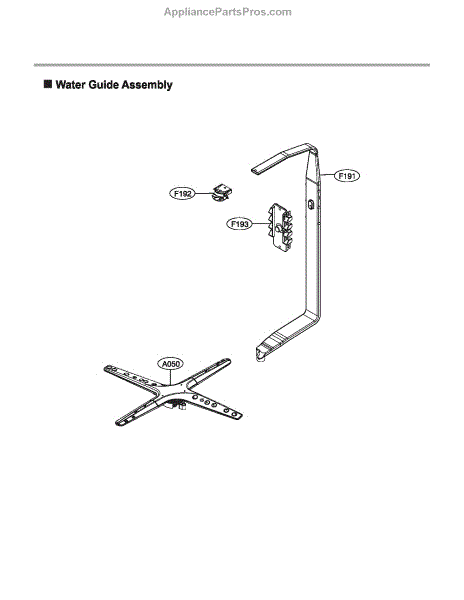 AppliancePartsPros.com

■ Water Guide Assembly

F191

F192

F193

A050