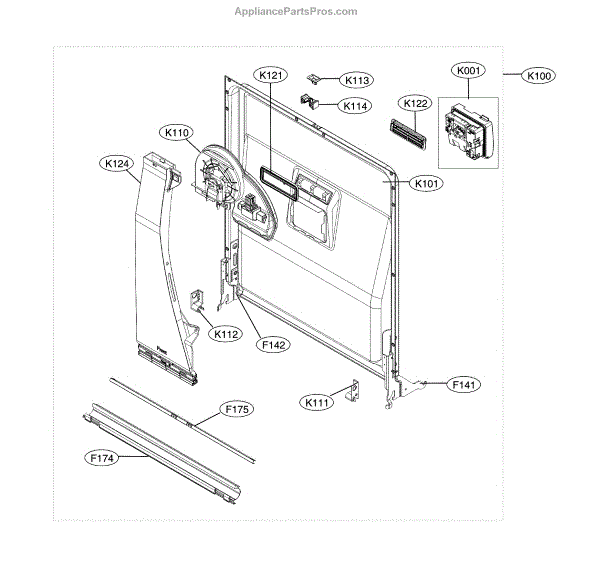 AppliancePartsPros.com

K121
K113
K001
K100
K114
K122
K110
K124
K101
K112
F142
F141
K111
F175
F174